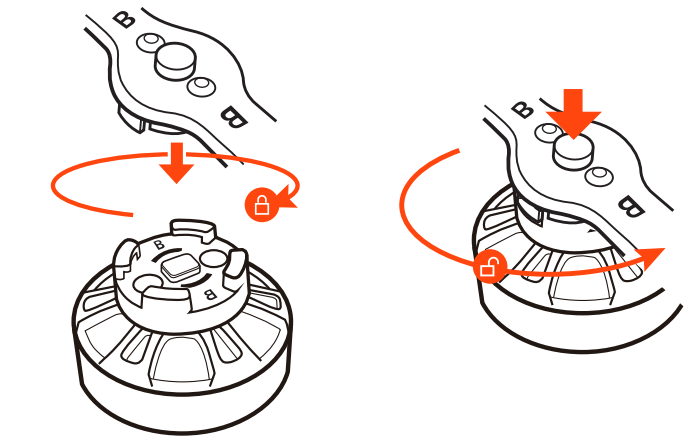 B
B
B
B
B
B