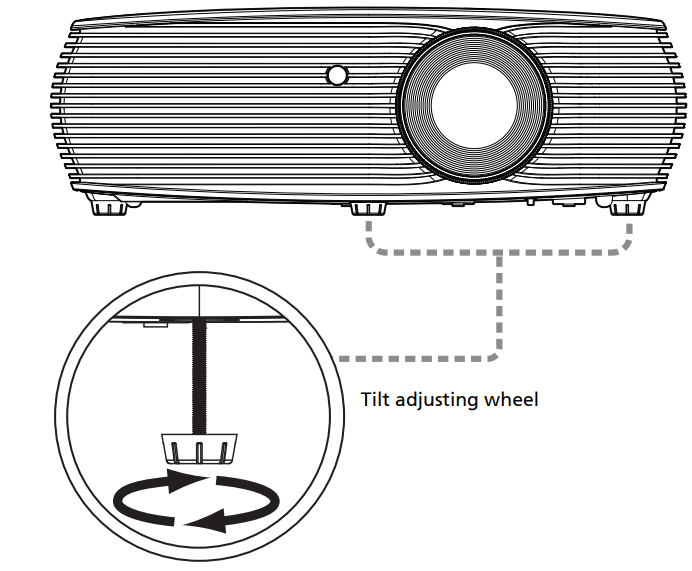 Tilt adjusting wheel