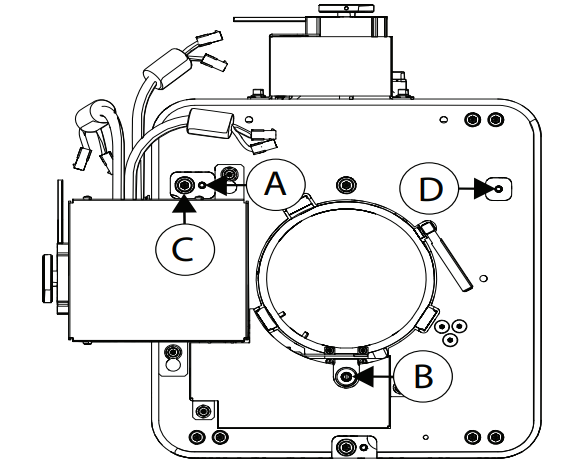 A
D
C
B