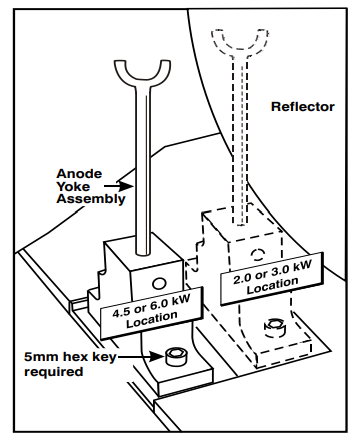 Reflector

Anode Yoke Assembly

2.0 or 3.0 kW Location

4.5 or 6.0 kW Location

5mm hex key required