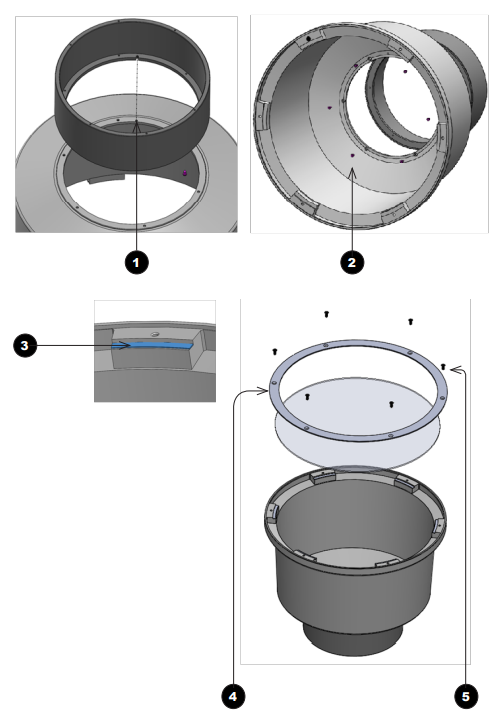 1

2

3

4

5