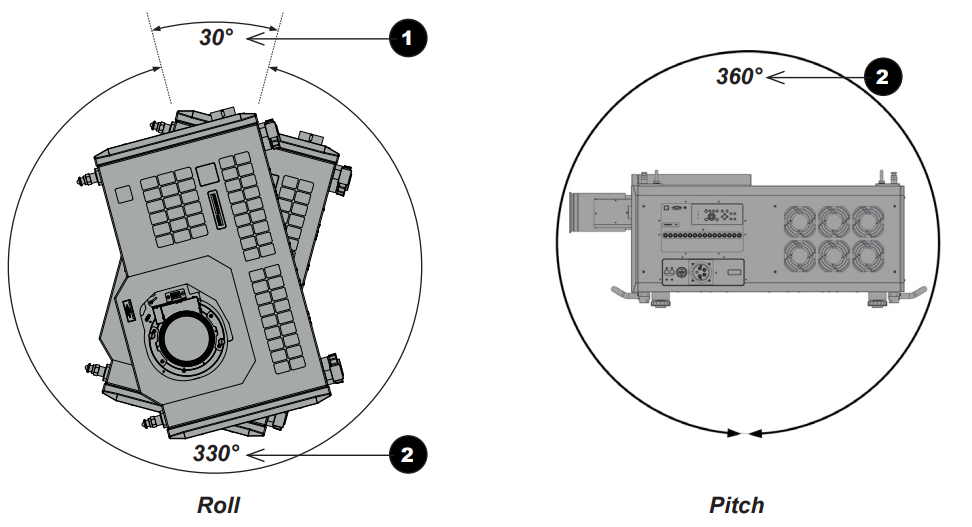 30°
1
330°
2
Roll

360°
2
Pitch