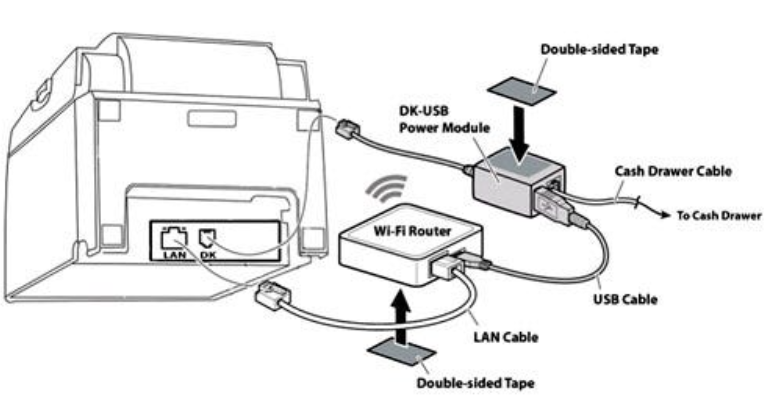 Double-sided Tape

DK-USB
Power Module

Cash Drawer Cable

To Cash Drawer

Wi-Fi Router

LAN

DK

USB Cable

LAN Cable

Double-sided Tape