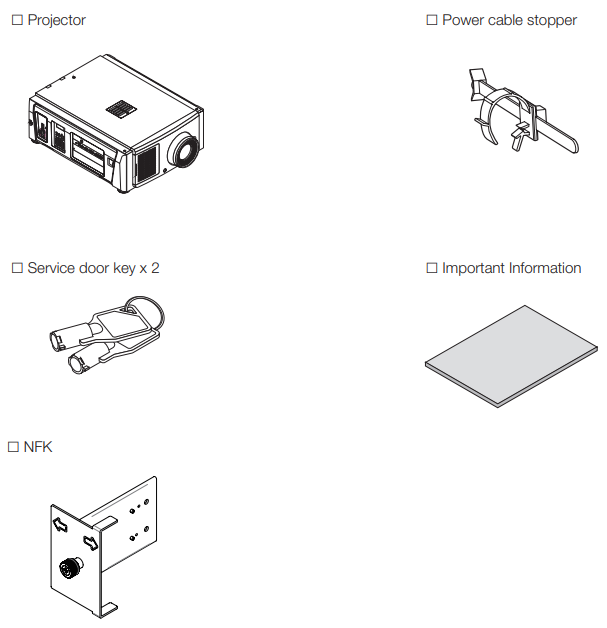 ☐ Projector

☐ Power cable stopper

☐ Service door key x 2

☐ Important Information

☐ NFK