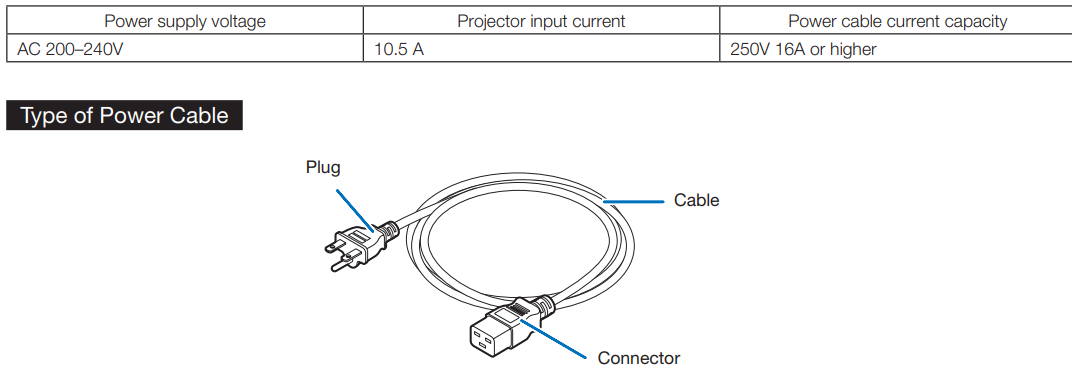 | Power supply voltage | Projector input current | Power cable current capacity |
|---|---|---|
| AC 200–240V | 10.5 A | 250V 16A or higher |

Type of Power Cable

Plug

Cable

Connector