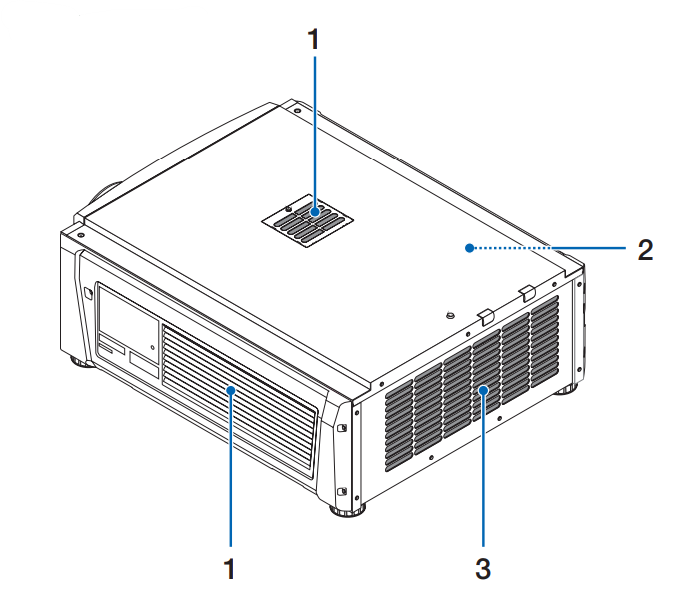 1
2
1
3