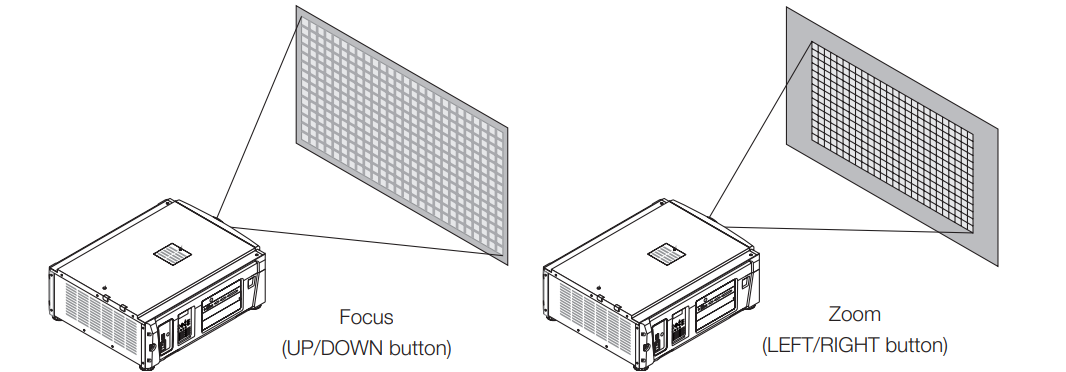 Focus
(UP/DOWN button)

Zoom
(LEFT/RIGHT button)