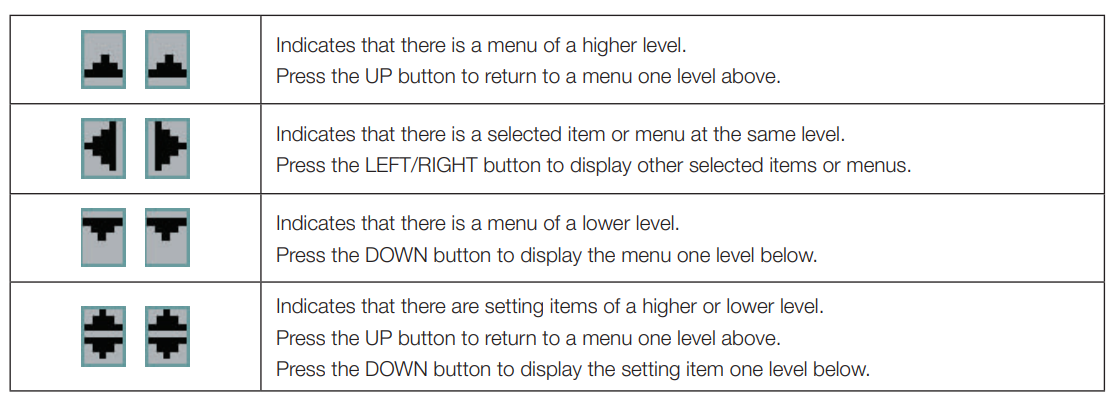 | | |
|---|---|
| | Indicates that there is a menu of a higher level. Press the UP button to return to a menu one level above. |
| | Indicates that there is a selected item or menu at the same level. Press the LEFT/RIGHT button to display other selected items or menus. |
| | Indicates that there is a menu of a lower level. Press the DOWN button to display the menu one level below. |
| | Indicates that there are setting items of a higher or lower level. Press the UP button to return to a menu one level above. Press the DOWN button to display the setting item one level below. |