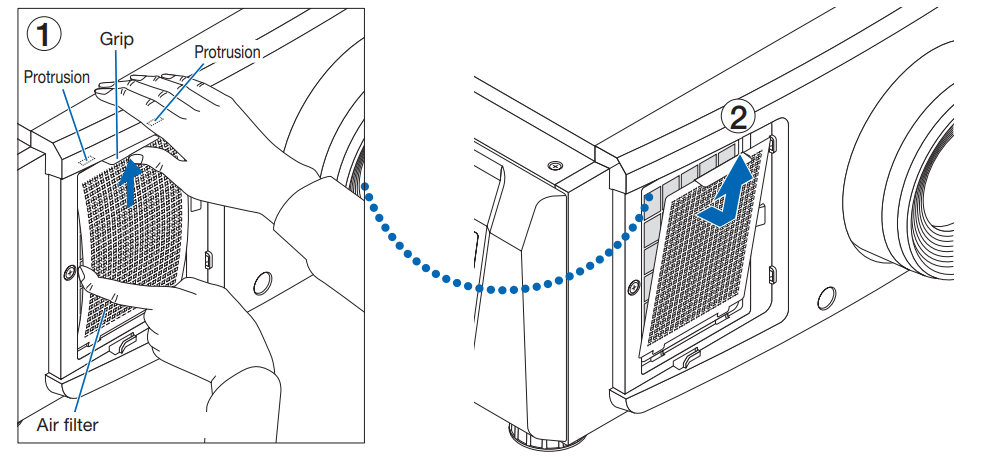 1
Grip
Protrusion
Protrusion
Air filter
2