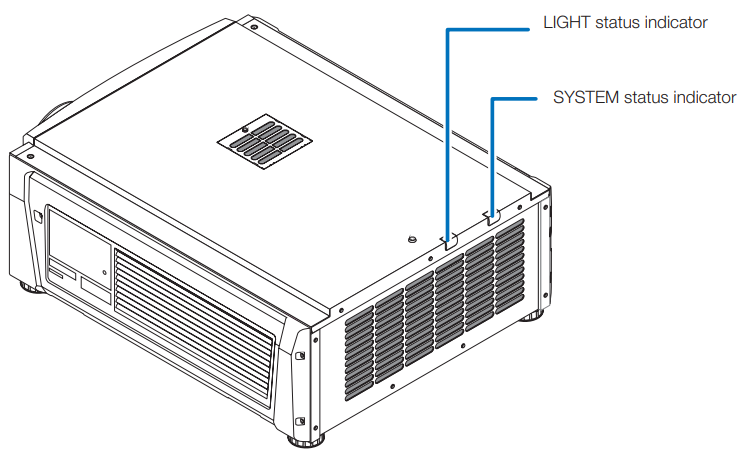 LIGHT status indicator

SYSTEM status indicator