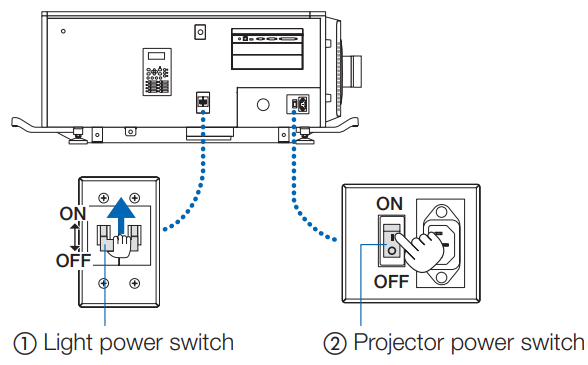 ON
OFF
ON
OFF
① Light power switch
② Projector power switch