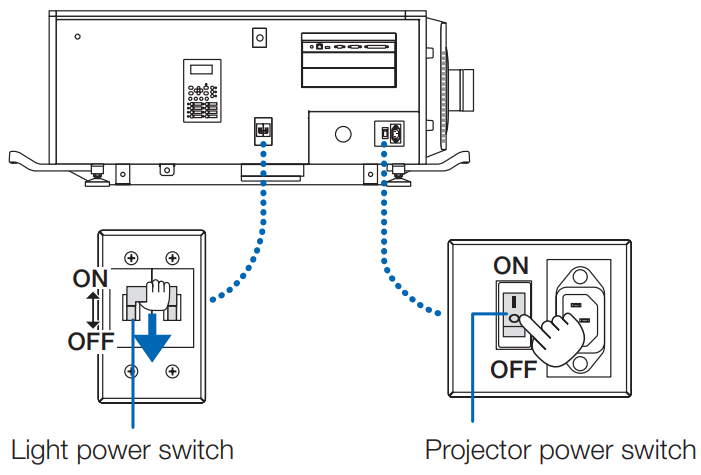 ON
OFF
Light power switch

ON
OFF
Projector power switch