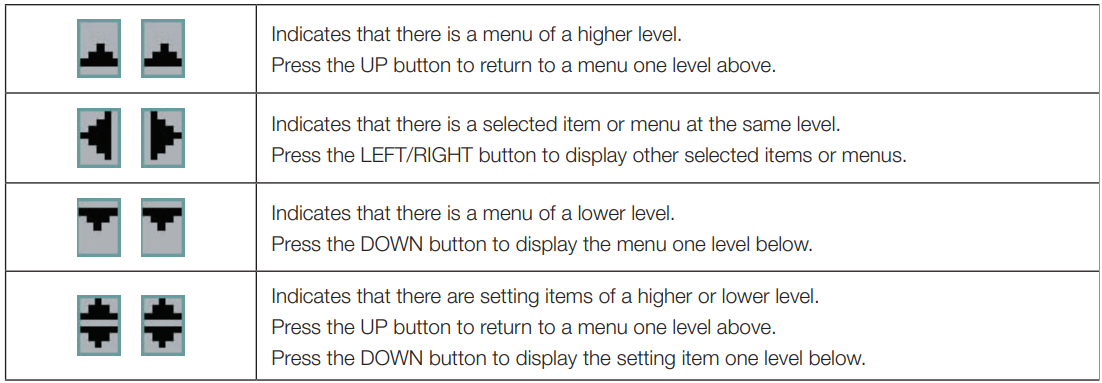 | | |
|---|---|
| | Indicates that there is a menu of a higher level. Press the UP button to return to a menu one level above. |
| | Indicates that there is a selected item or menu at the same level. Press the LEFT/RIGHT button to display other selected items or menus. |
| | Indicates that there is a menu of a lower level. Press the DOWN button to display the menu one level below. |
| | Indicates that there are setting items of a higher or lower level. Press the UP button to return to a menu one level above. Press the DOWN button to display the setting item one level below. |