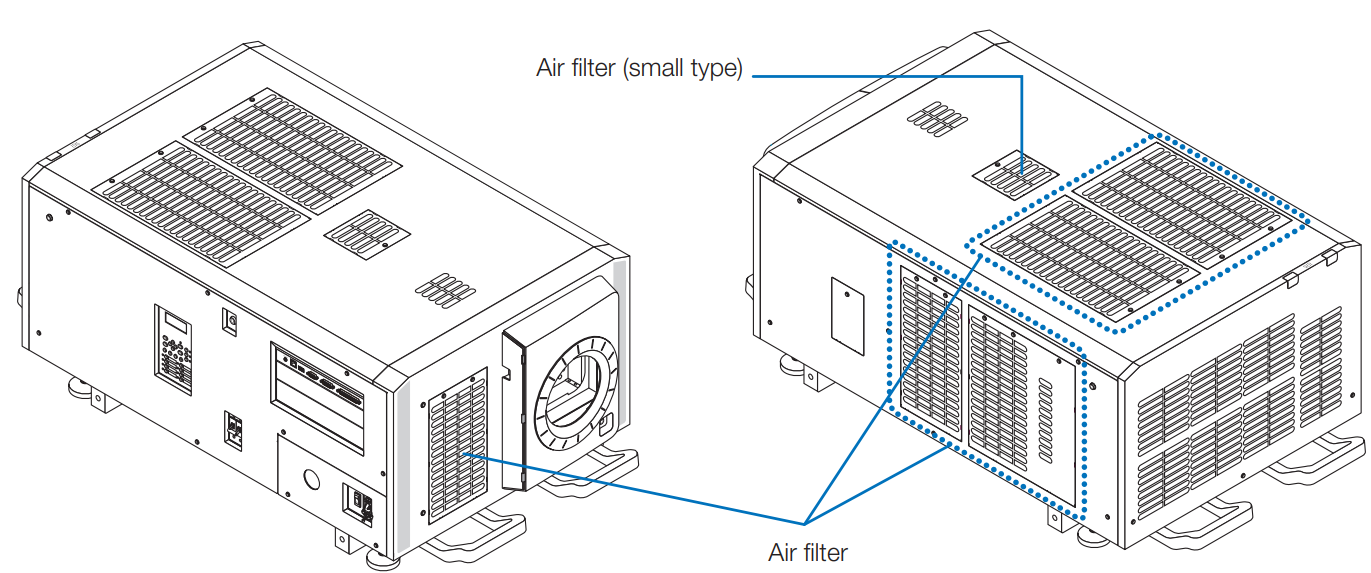 Air filter (small type)

Air filter