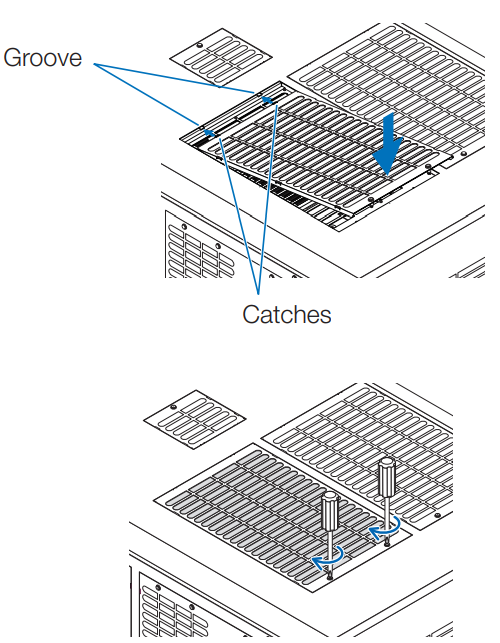 Groove

Catches