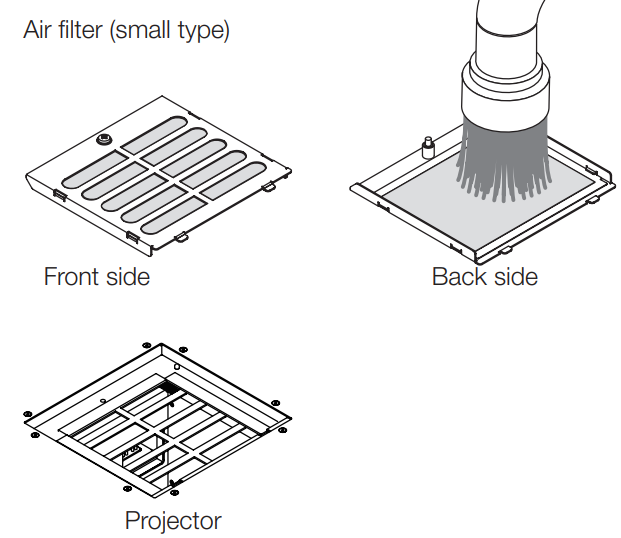 Air filter (small type)

Front side

Back side

Projector