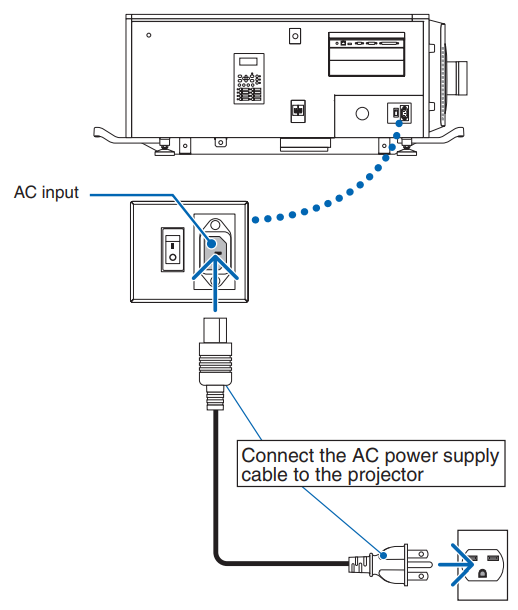 AC input

Connect the AC power supply cable to the projector